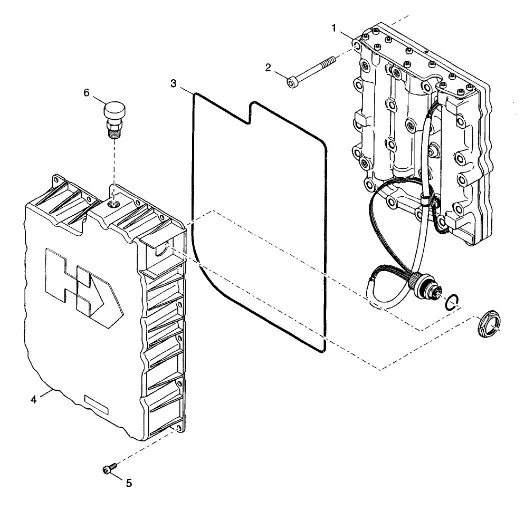 1
2
3
6
4
5